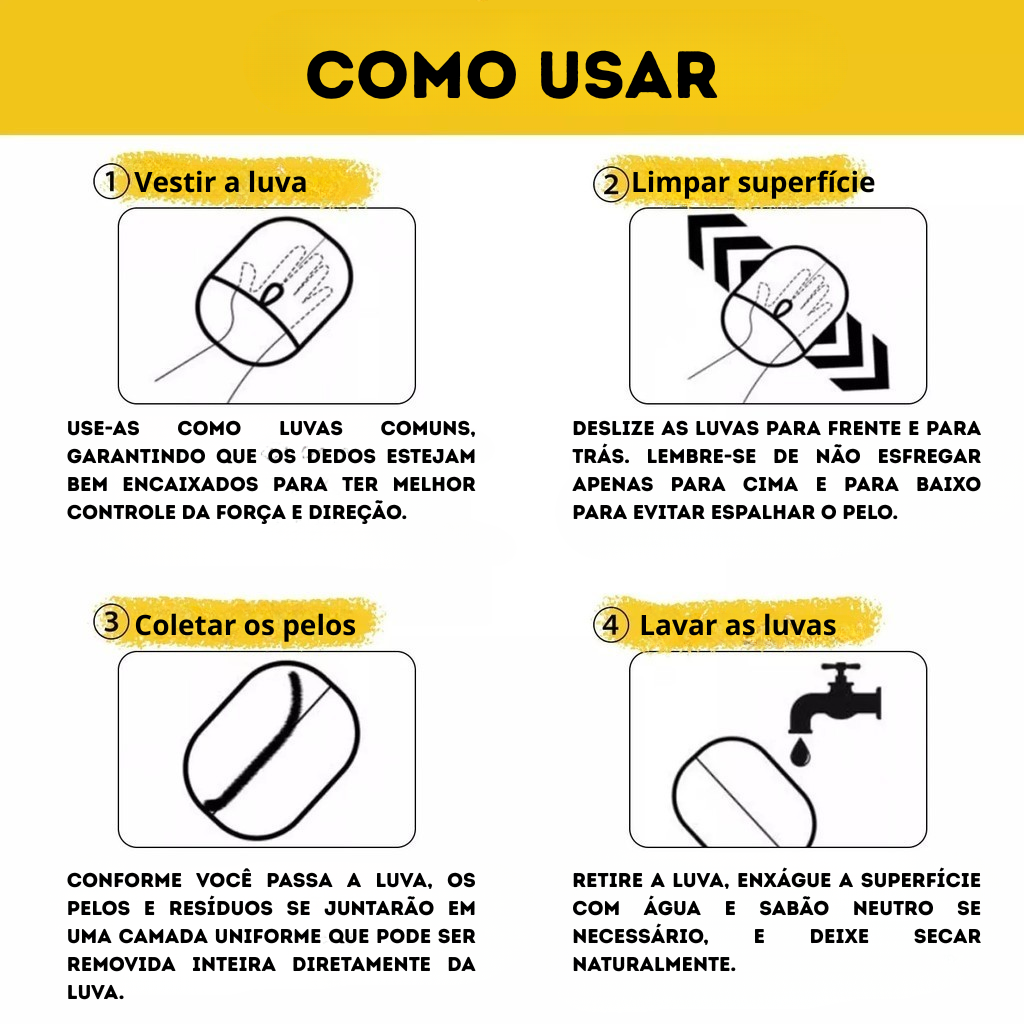 COMO USAR

1 Vestir a luva

USE-AS COMO LUVAS COMUNS, GARANTINDO QUE OS DEDOS ESTEJAM BEM ENCAIXADOS PARA TER MELHOR CONTROLE DA FORÇA E DIREÇÃO.

2 Limpar superfície

DESLIZE AS LUVAS PARA FRENTE E PARA TRÁS. LEMBRE-SE DE NÃO ESFREGAR APENAS PARA CIMA E PARA BAIXO PARA EVITAR ESPALHAR O PELO.

3 Coletar os pelos

CONFORME VOCÊ PASSA A LUVA, OS PELOS E RESÍDUOS SE JUNTARÃO EM UMA CAMADA UNIFORME QUE PODE SER REMOVIDA INTEIRA DIRETAMENTE DA LUVA.

4 Lavar as luvas

RETIRE A LUVA, ENXÁGUE A SUPERFÍCIE COM ÁGUA E SABÃO NEUTRO SE NECESSÁRIO, E DEIXE SECAR NATURALMENTE.